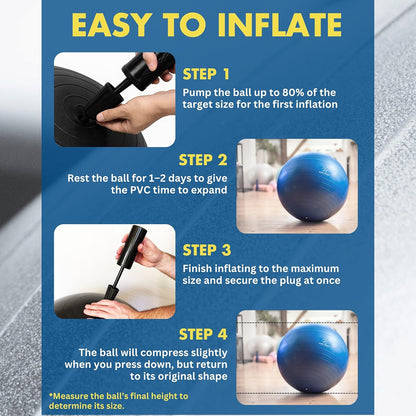 EASY TO INFLATE

STEP 1

Pump the ball up to 80% of the target size for the first inflation

STEP 2

Rest the ball for 1–2 days to give the PVC time to expand

STEP 3

Finish inflating to the maximum size and secure the plug at once

STEP 4

The ball will compress slightly when you press down, but return to its original shape

*Measure the ball's final height to determine its size.