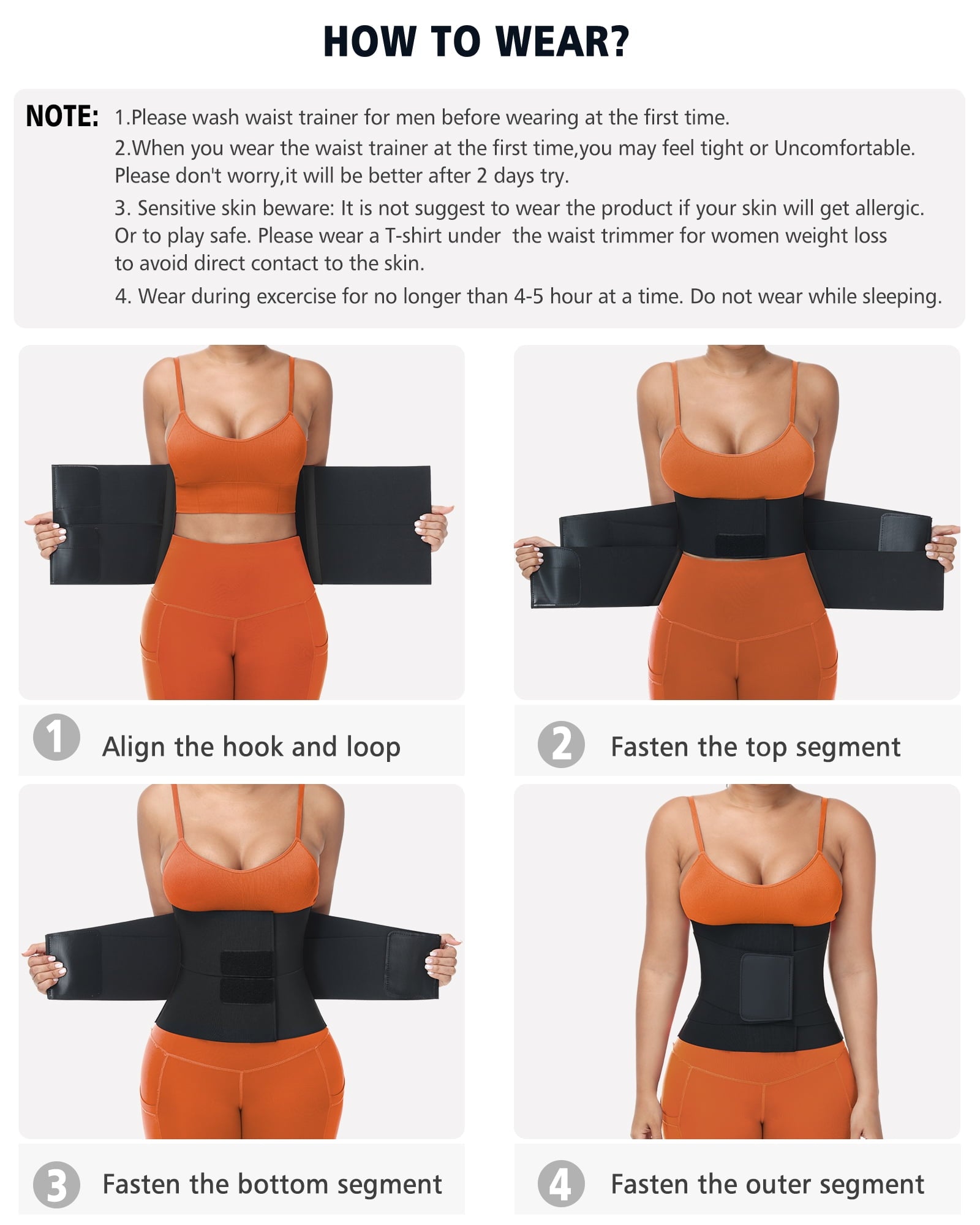 HOW TO WEAR?

NOTE: 1.Please wash waist trainer for men before wearing at the first time.

2.When you wear the waist trainer at the first time,you may feel tight or Uncomfortable. Please don't worry,it will be better after 2 days try.

3. Sensitive skin beware: It is not suggest to wear the product if your skin will get allergic. Or to play safe. Please wear a T-shirt under the waist trimmer for women weight loss to avoid direct contact to the skin.

4. Wear during excercise for no longer than 4-5 hour at a time. Do not wear while sleeping.

1 Align the hook and loop

2 Fasten the top segment

3 Fasten the bottom segment

4 Fasten the outer segment